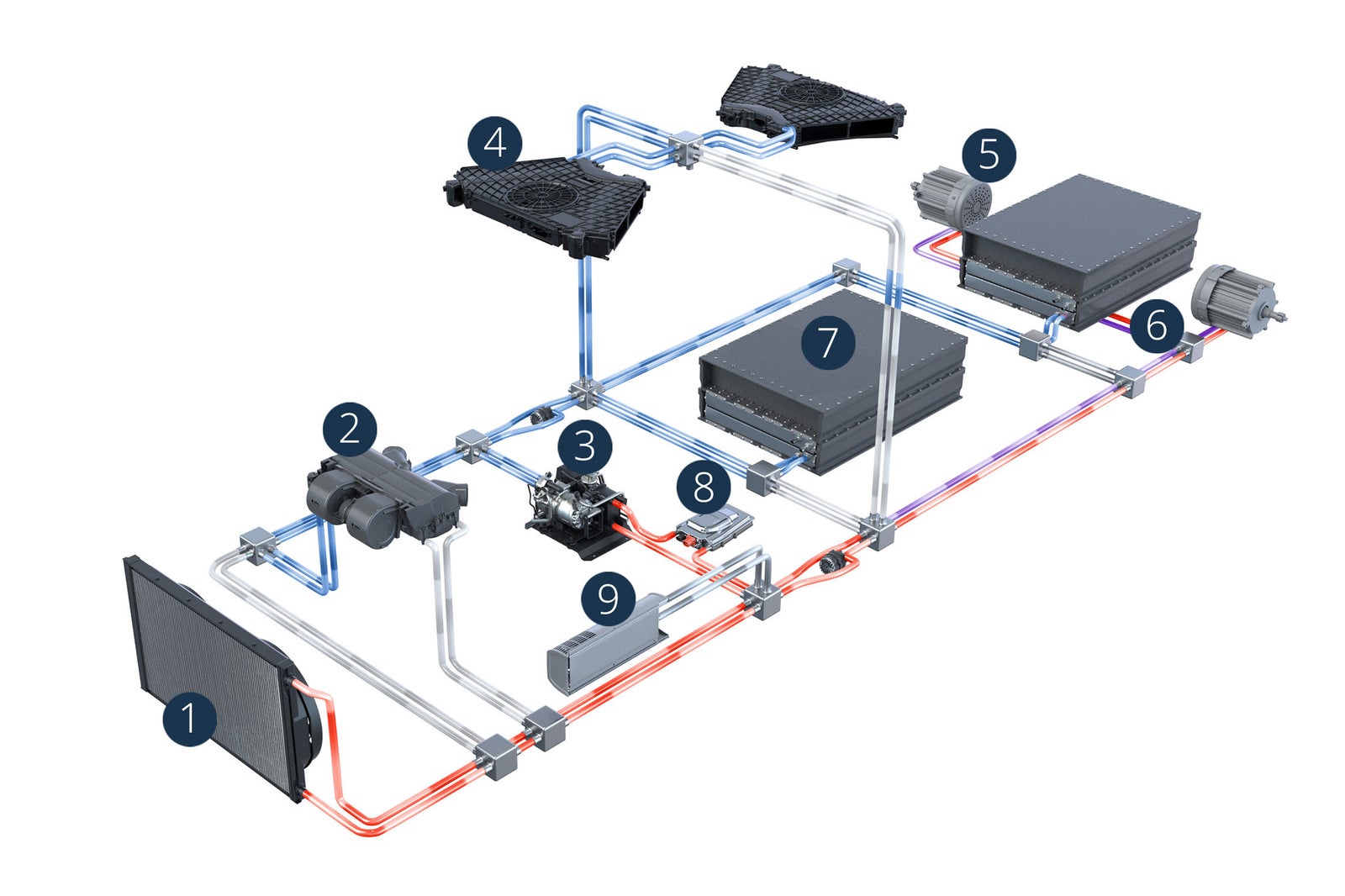 4
5
7
6
2
3
8
9
1